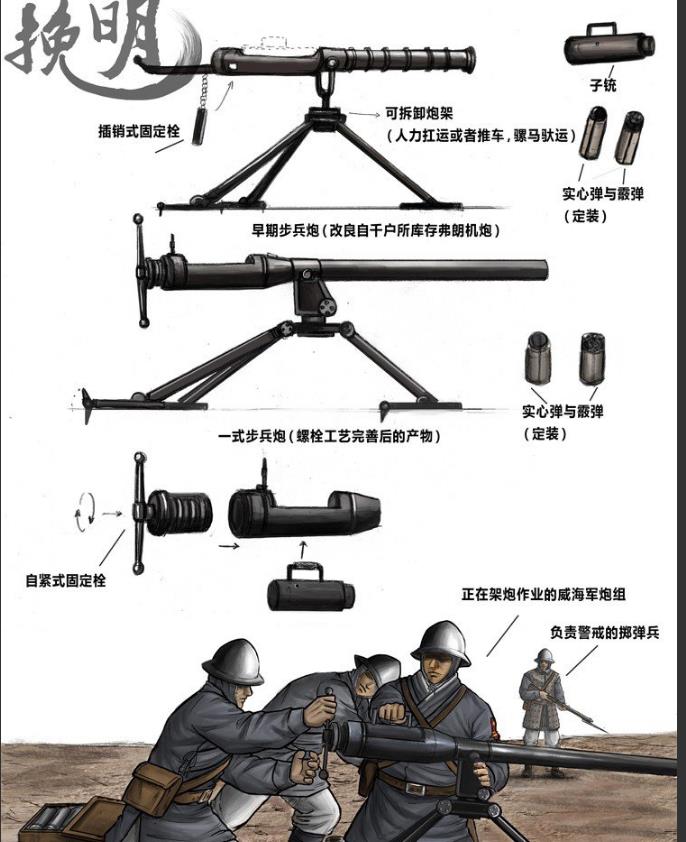 挽明

子铳

插销式固定栓

可拆卸炮架
（人力扛运或者推车，骡马驮运）

实心弹与霰弹
（定装）

早期步兵炮（改良自千户所库存弗朗机炮）

实心弹与霰弹
（定装）

一式步兵炮（螺栓工艺完善后的产物）

自紧式固定栓

正在架炮作业的威海军炮组

负责警戒的掷弹兵